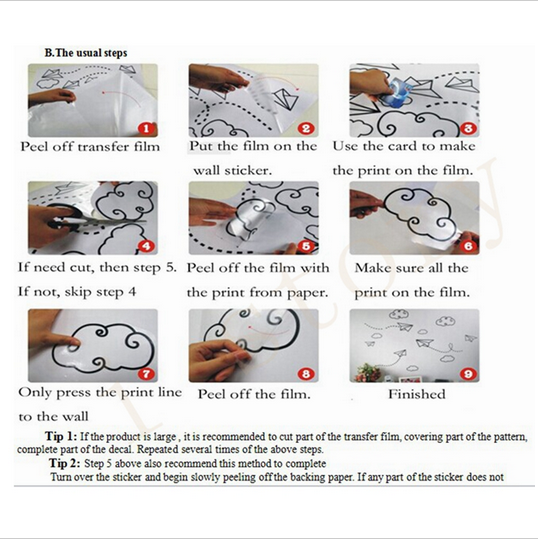 B.The usual steps

1
Peel off transfer film

2
Put the film on the wall sticker.

3
Use the card to make the print on the film.

4
If need cut, then step 5. If not, skip step 4

5
Peel off the film with the print from paper.

6
Make sure all the print on the film.

7
Only press the print line to the wall

8
Peel off the film.

9
Finished

Tip 1: If the product is large , it is recommended to cut part of the transfer film, covering part of the pattern, complete part of the decal. Repeated several times of the above steps.

Tip 2: Step 5 above also recommend this method to complete
Turn over the sticker and begin slowly peeling off the backing paper. If any part of the sticker does not