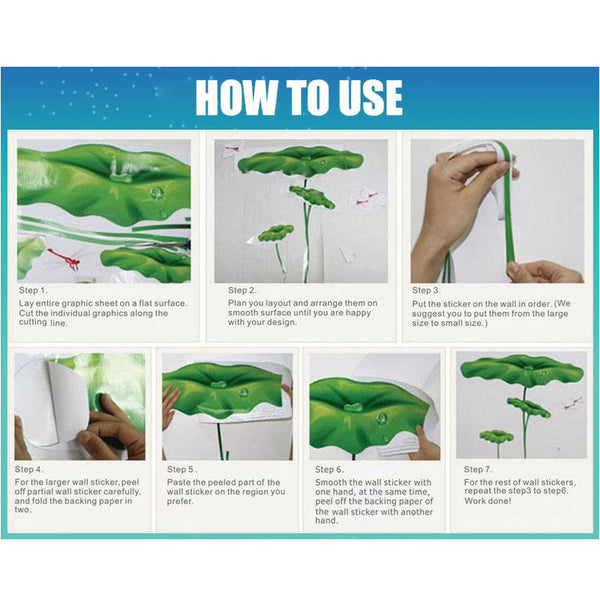 HOW TO USE

Step 1.
Lay entire graphic sheet on a flat surface. Cut the individual graphics along the cutting line.

Step 2.
Plan you layout and arrange them on smooth surface until you are happy with your design.

Step 3.
Put the sticker on the wall in order. (We suggest you to put them from the large size to small size.)

Step 4.
For the larger wall sticker, peel off partial wall sticker carefully, and fold the backing paper in two.

Step 5 .
Paste the peeled part of the wall sticker on the region you prefer.

Step 6.
Smooth the wall sticker with one hand, at the same time, peel off the backing paper of the wall sticker with another hand.

Step 7.
For the rest of wall stickers, repeat the step3 to step6. Work done!